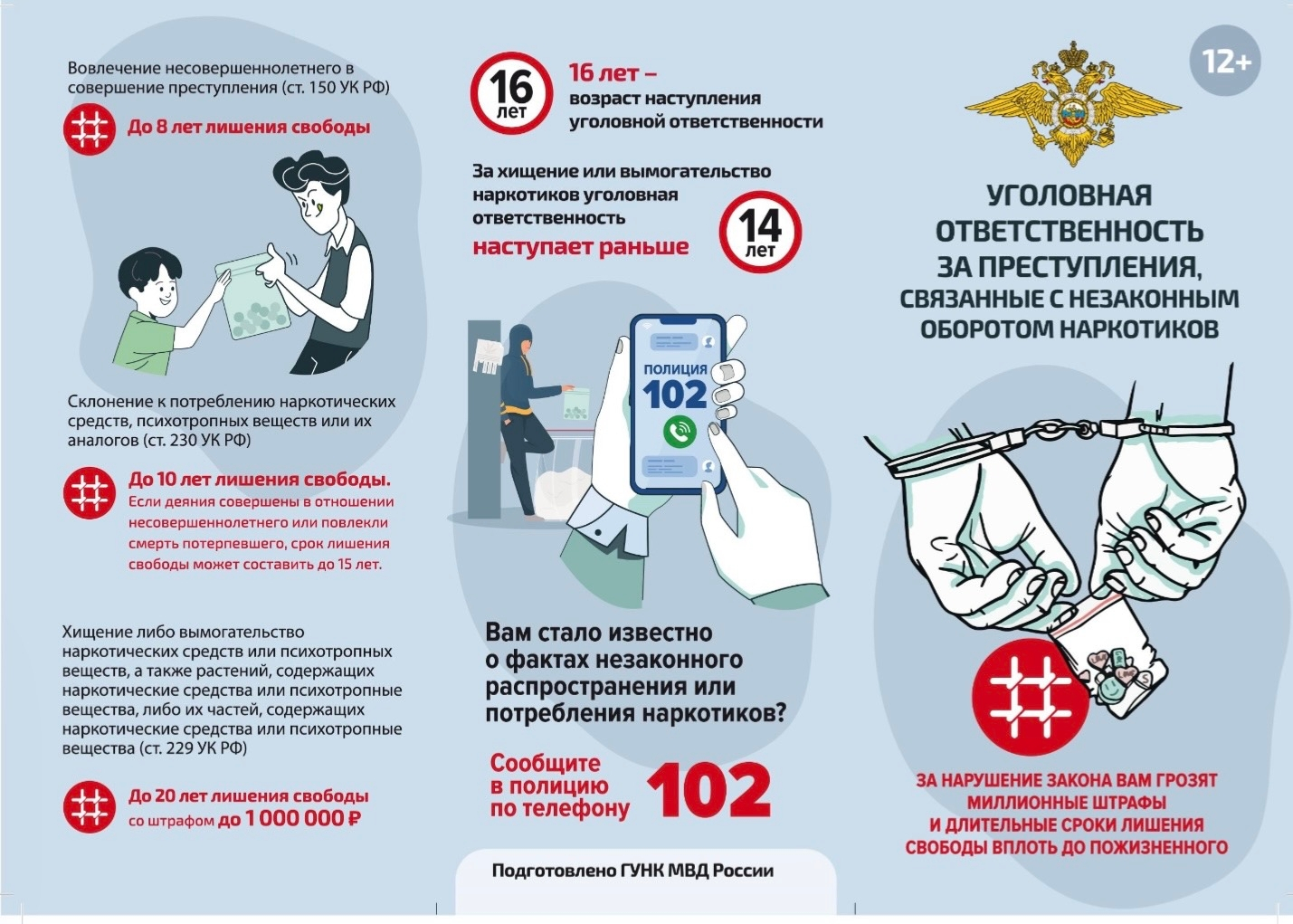 Вовлечение несовершеннолетнего в совершение преступления (ст. 150 УК РФ)

До 8 лет лишения свободы

Склонение к потреблению наркотических средств, психотропных веществ или их аналогов (ст. 230 УК РФ)

До 10 лет лишения свободы.
Если деяния совершены в отношении несовершеннолетнего или повлекли смерть потерпевшего, срок лишения свободы может составить до 15 лет.

Хищение либо вымогательство наркотических средств или психотропных веществ, а также растений, содержащих наркотические средства или психотропные вещества, либо их частей, содержащих наркотические средства или психотропные вещества (ст. 229 УК РФ)

До 20 лет лишения свободы со штрафом до 1 000 000 ₽

16 лет

16 лет – возраст наступления уголовной ответственности

За хищение или вымогательство наркотиков уголовная ответственность наступает раньше

14 лет

ПОЛИЦИЯ 102

Вам стало известно о фактах незаконного распространения или потребления наркотиков?

Сообщите в полицию по телефону 102

Подготовлено ГУНК МВД России

12+

УГОЛОВНАЯ ОТВЕТСТВЕННОСТЬ ЗА ПРЕСТУПЛЕНИЯ, СВЯЗАННЫЕ С НЕЗАКОННЫМ ОБОРОТОМ НАРКОТИКОВ

ЗА НАРУШЕНИЕ ЗАКОНА ВАМ ГРОЗЯТ МИЛЛИОННЫЕ ШТРАФЫ И ДЛИТЕЛЬНЫЕ СРОКИ ЛИШЕНИЯ СВОБОДЫ ВПЛОТЬ ДО ПОЖИЗНЕННОГО